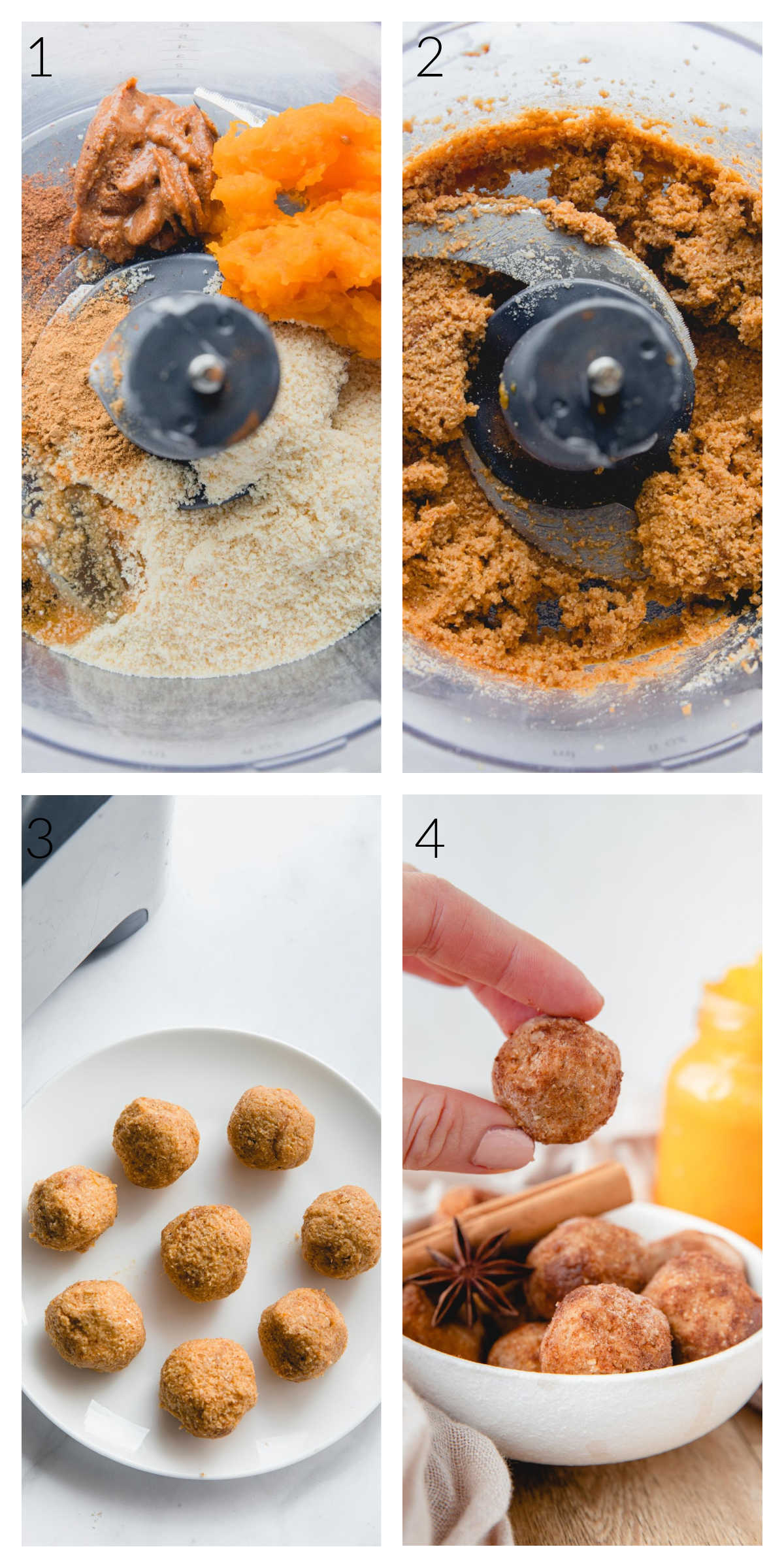 1

2

3

4