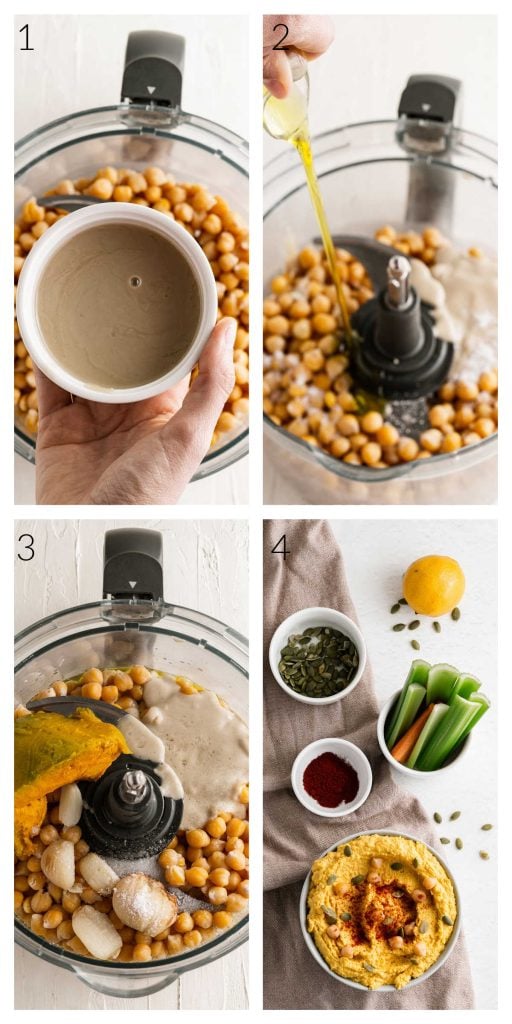 1

2

3

4