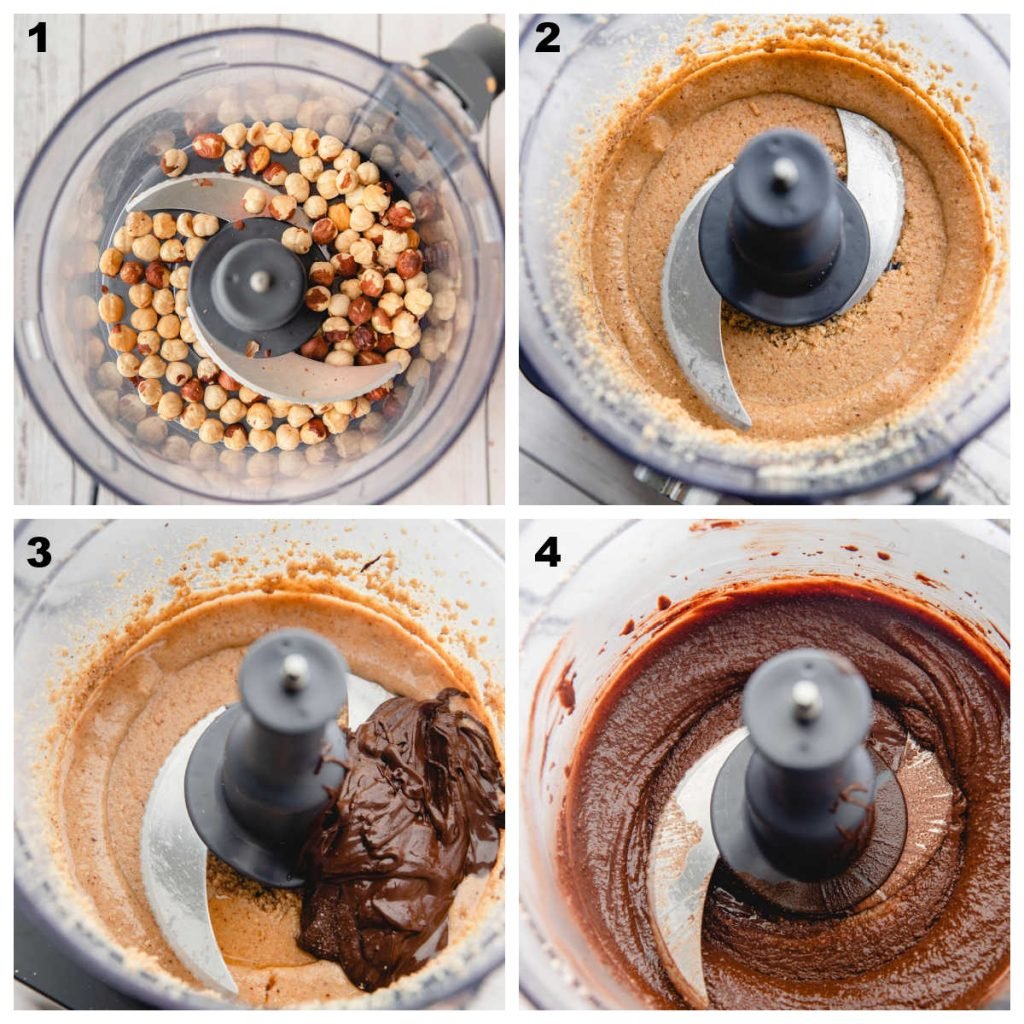 1
2
3
4